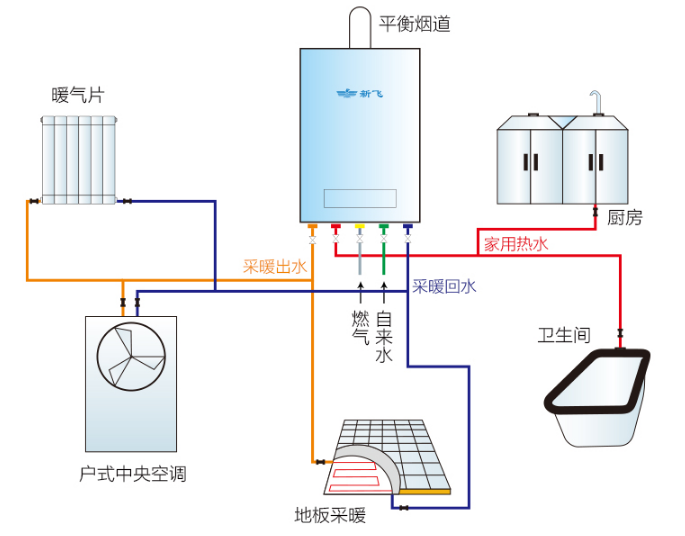 平衡烟道

新飞

暖气片

厨房

家用热水

采暖出水

采暖回水

燃气

自来水

卫生间

户式中央空调

地板采暖